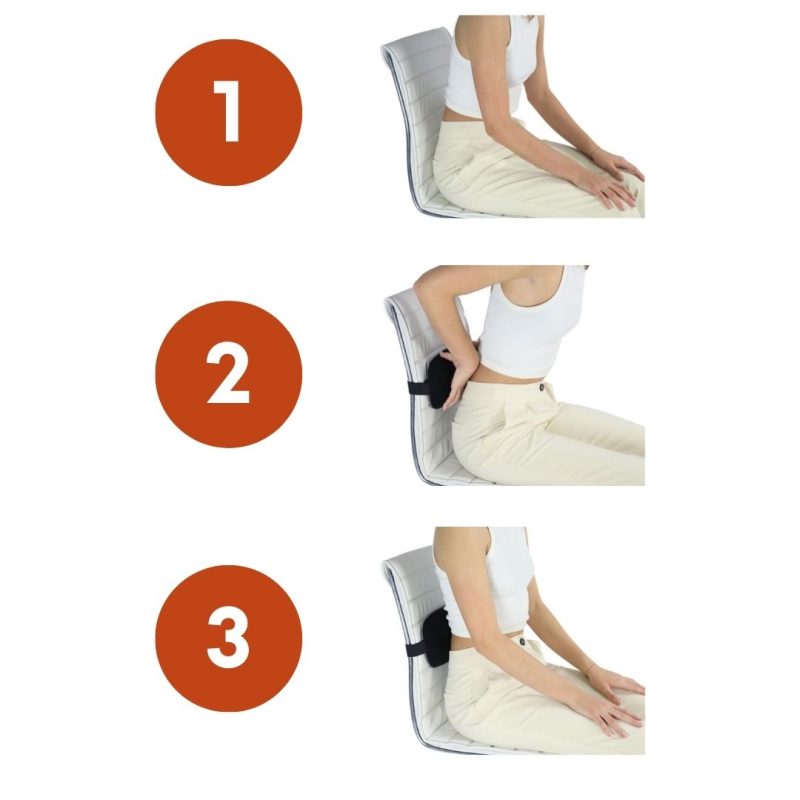 1

2

3